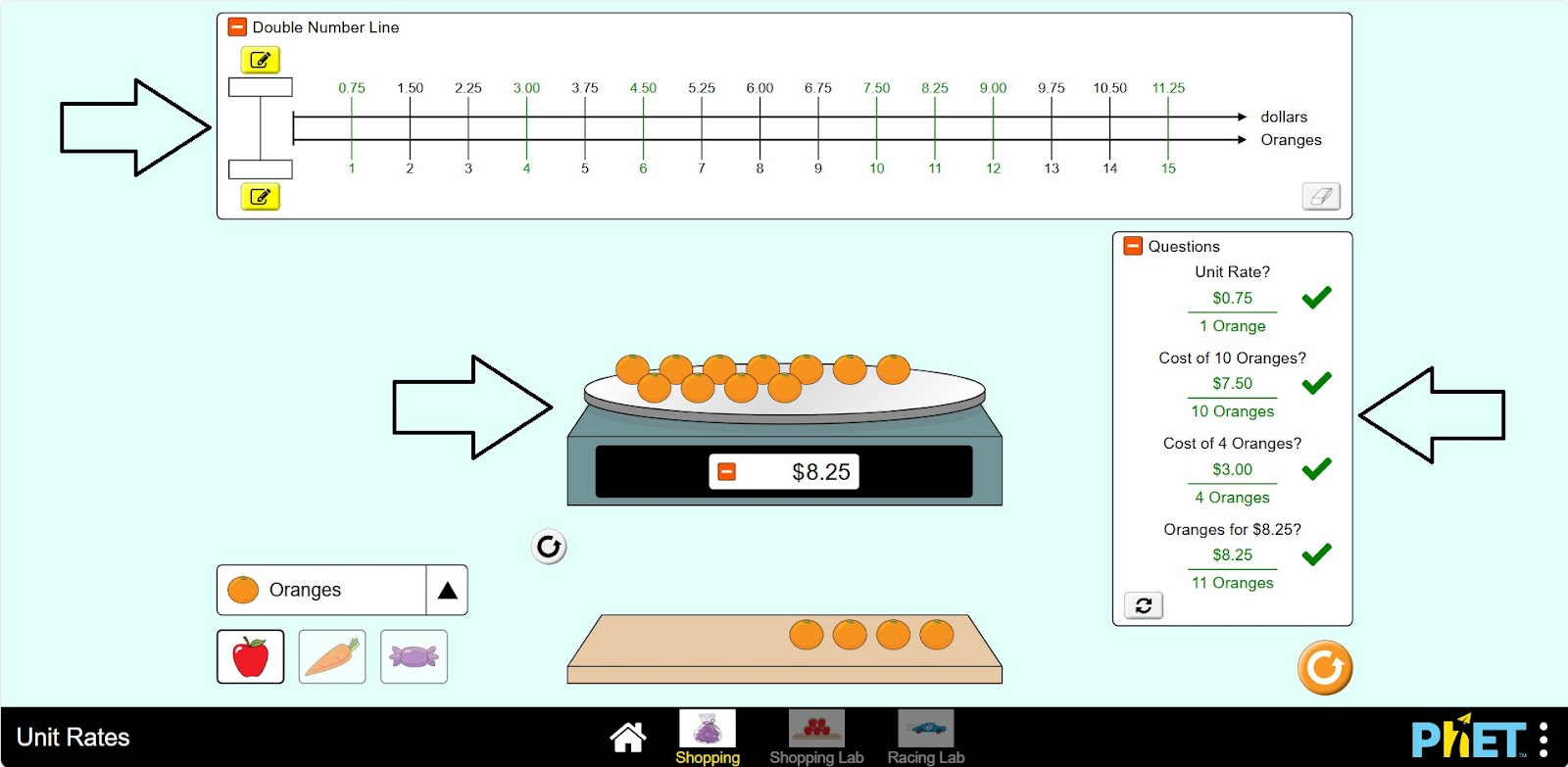 Double Number Line

0.75 1.50 2.25 3.00 3.75 4.50 5.25 6.00 6.75 7.50 8.25 9.00 9.75 10.50 11.25

dollars
Oranges

1 2 3 4 5 6 7 8 9 10 11 12 13 14 15

Questions
Unit Rate?
$0.75
1 Orange
Cost of 10 Oranges?
$7.50
10 Oranges
Cost of 4 Oranges?
$3.00
4 Oranges
Oranges for $8.25?
$8.25
11 Oranges

$8.25

Oranges

Unit Rates
Shopping
Shopping Lab
Racing Lab
PhET